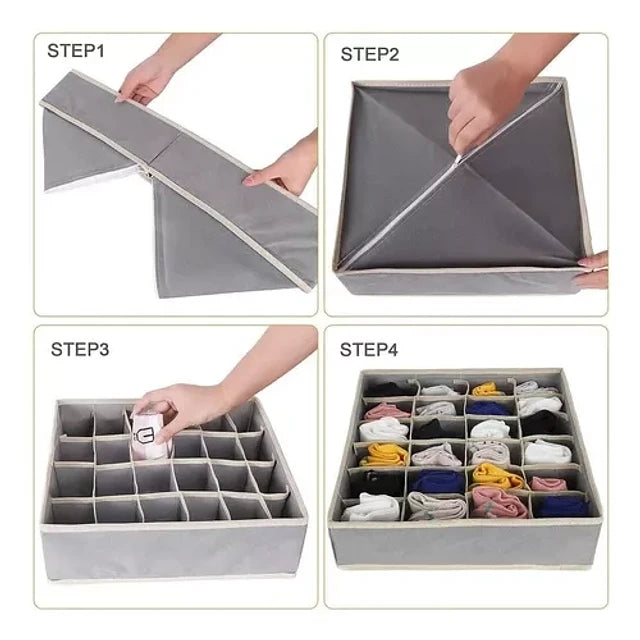 STEP1

STEP2

STEP3

STEP4